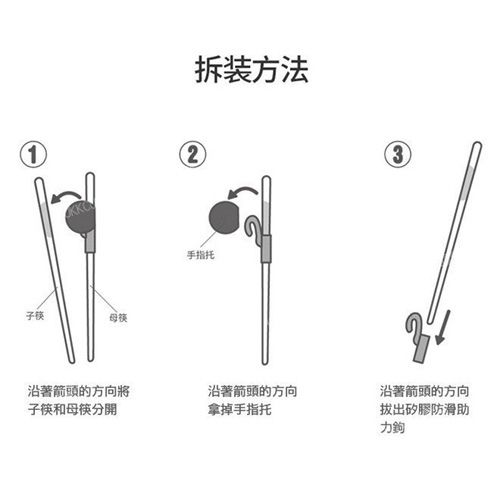 拆裝方法

1

子筷

母筷

沿著箭頭的方向將子筷和母筷分開

2

手指托

沿著箭頭的方向拿掉手指托

3

沿著箭頭的方向拔出矽膠防滑助力鉤